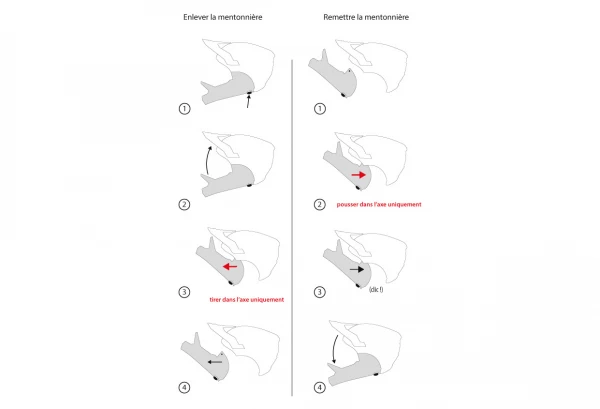 Enlever la mentonnière

①

②

③
tirer dans l'axe uniquement

④

Remettre la mentonnière

①

②
pousser dans l'axe uniquement

③
(clic !)

④